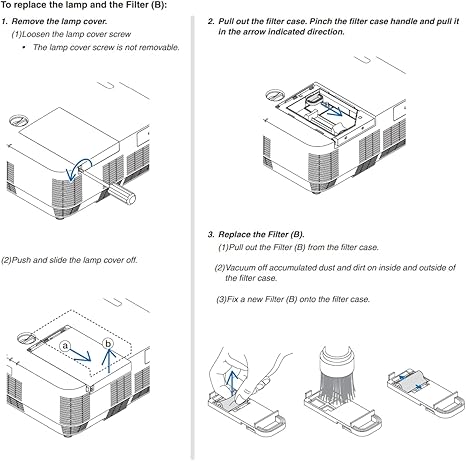 To replace the lamp and the Filter (B):

1. Remove the lamp cover.

(1)Loosen the lamp cover screw

• The lamp cover screw is not removable.

(2)Push and slide the lamp cover off.

a

b

2. Pull out the filter case. Pinch the filter case handle and pull it in the arrow indicated direction.

3. Replace the Filter (B).

(1)Pull out the Filter (B) from the filter case.

(2)Vacuum off accumulated dust and dirt on inside and outside of the filter case.

(3)Fix a new Filter (B) onto the filter case.