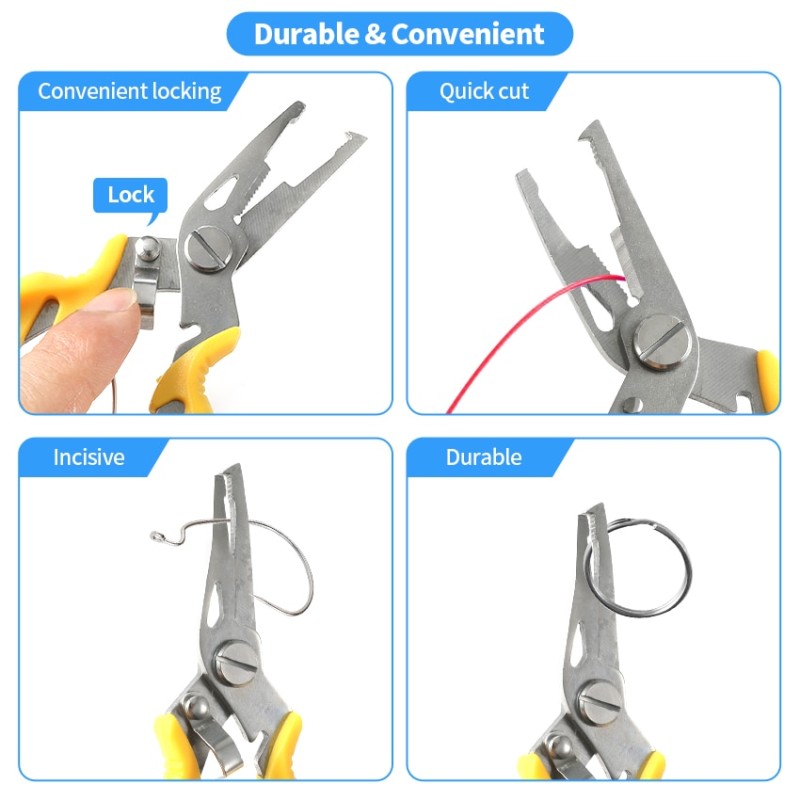 Durable & Convenient

Convenient locking

Lock

Quick cut

Incisive

Durable