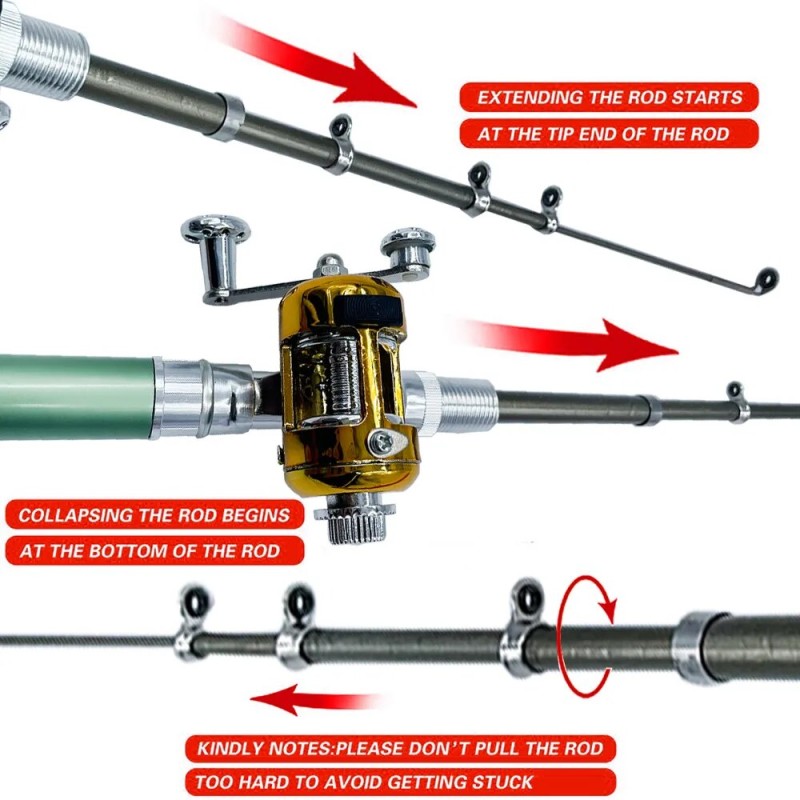 EXTENDING THE ROD STARTS
AT THE TIP END OF THE ROD

COLLAPSING THE ROD BEGINS
AT THE BOTTOM OF THE ROD

KINDLY NOTES:PLEASE DON'T PULL THE ROD
TOO HARD TO AVOID GETTING STUCK