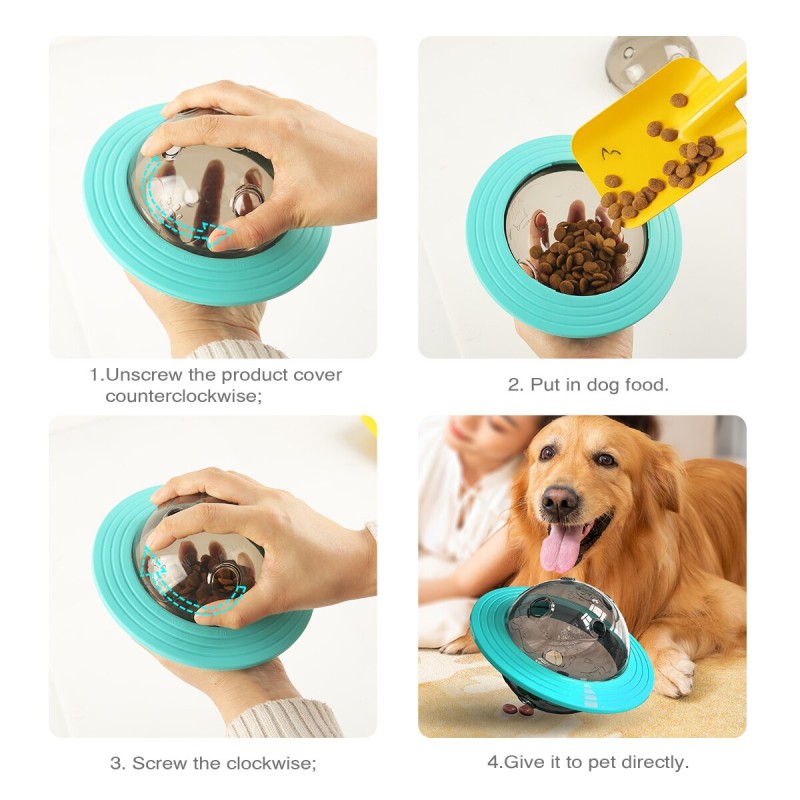 1.Unscrew the product cover counterclockwise;

2. Put in dog food.

3. Screw the clockwise;

4.Give it to pet directly.