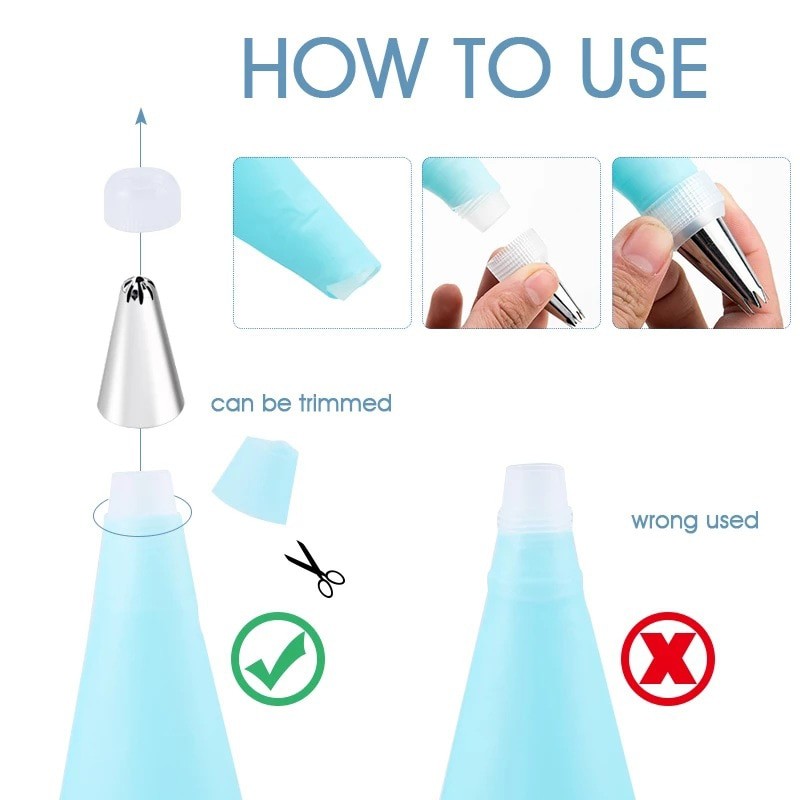 HOW TO USE

can be trimmed

wrong used