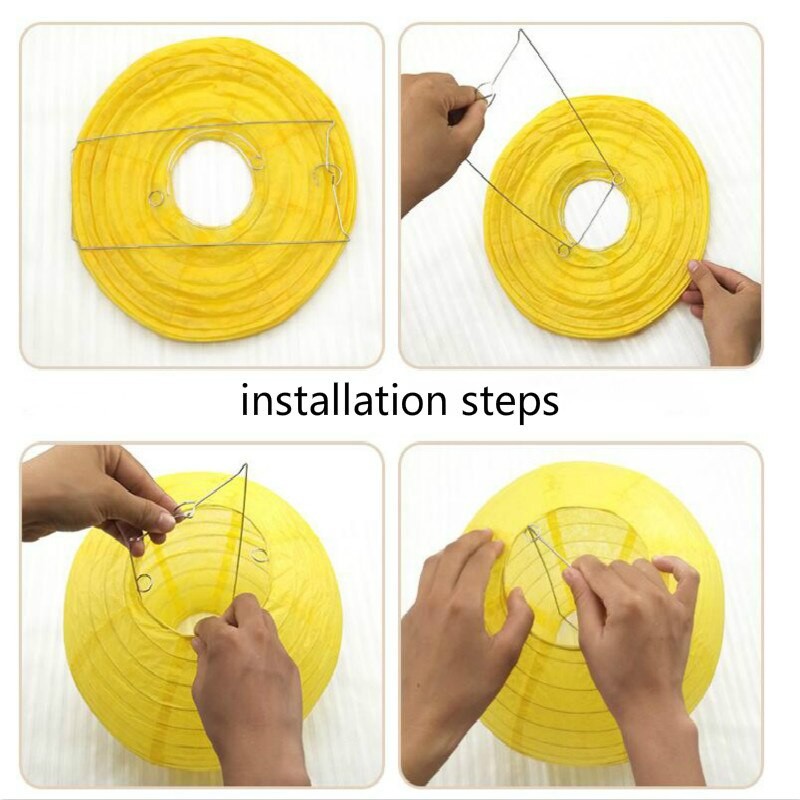 installation steps