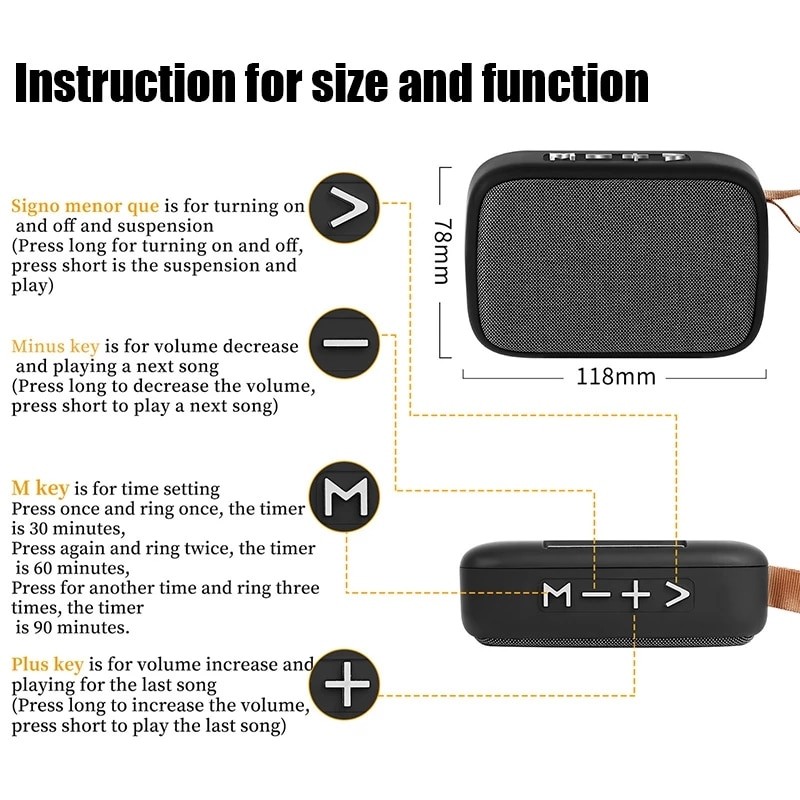 Instruction for size and function

Signo menor que is for turning on and off and suspension
(Press long for turning on and off, press short is the suspension and play)

>

Minus key is for volume decrease and playing a next song
(Press long to decrease the volume, press short to play a next song)

—

M key is for time setting
Press once and ring once, the timer is 30 minutes,
Press again and ring twice, the timer is 60 minutes,
Press for another time and ring three times, the timer is 90 minutes.

M

Plus key is for volume increase and playing for the last song
(Press long to increase the volume, press short to play the last song)

+

78mm

118mm

M — + >