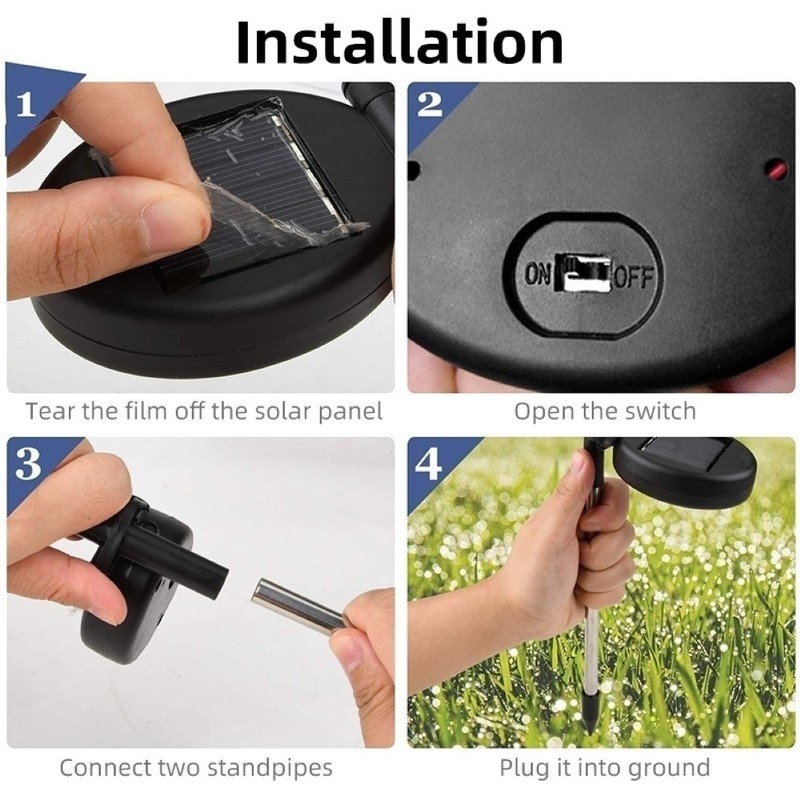 Installation

1

Tear the film off the solar panel

2

ON OFF

Open the switch

3

Connect two standpipes

4

Plug it into ground