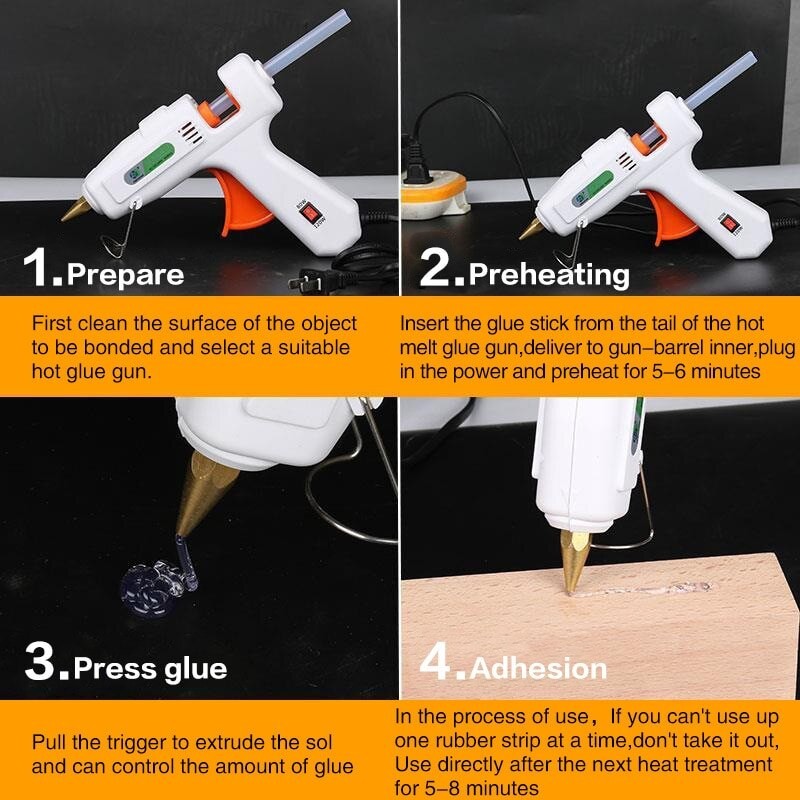 1.Prepare

First clean the surface of the object to be bonded and select a suitable hot glue gun.

2.Preheating

Insert the glue stick from the tail of the hot melt glue gun,deliver to gun–barrel inner,plug in the power and preheat for 5–6 minutes

3.Press glue

Pull the trigger to extrude the sol and can control the amount of glue

4.Adhesion

In the process of use， If you can't use up one rubber strip at a time,don't take it out, Use directly after the next heat treatment for 5–8 minutes