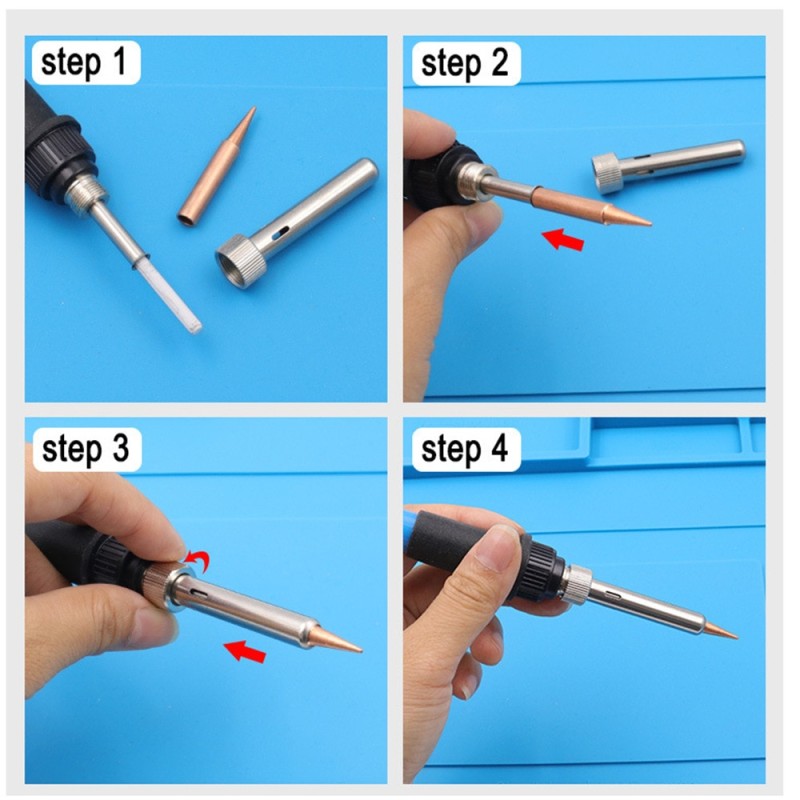 step 1

step 2

step 3

step 4