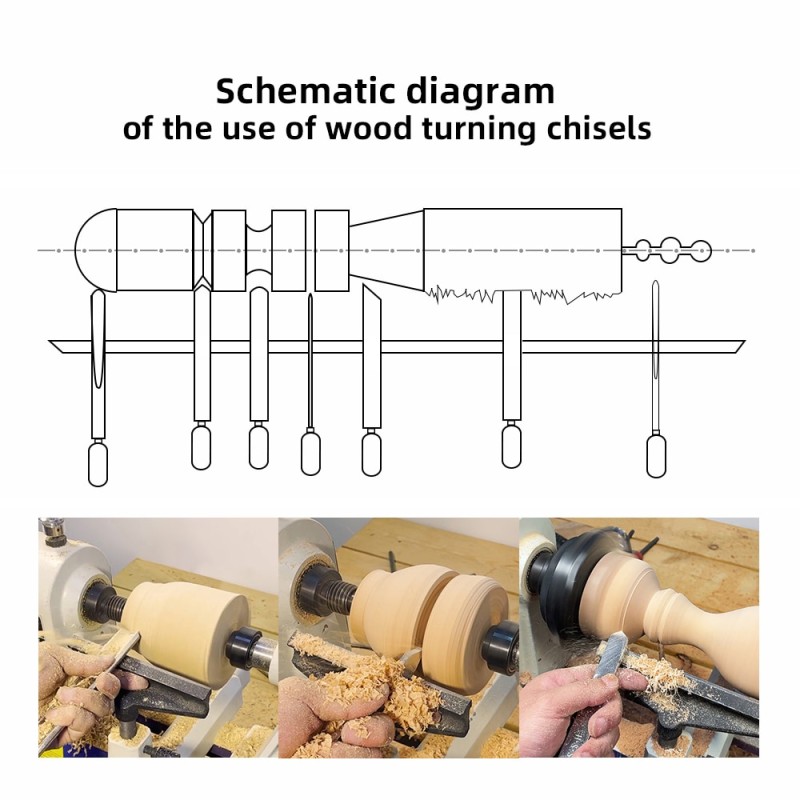 Schematic diagram
of the use of wood turning chisels