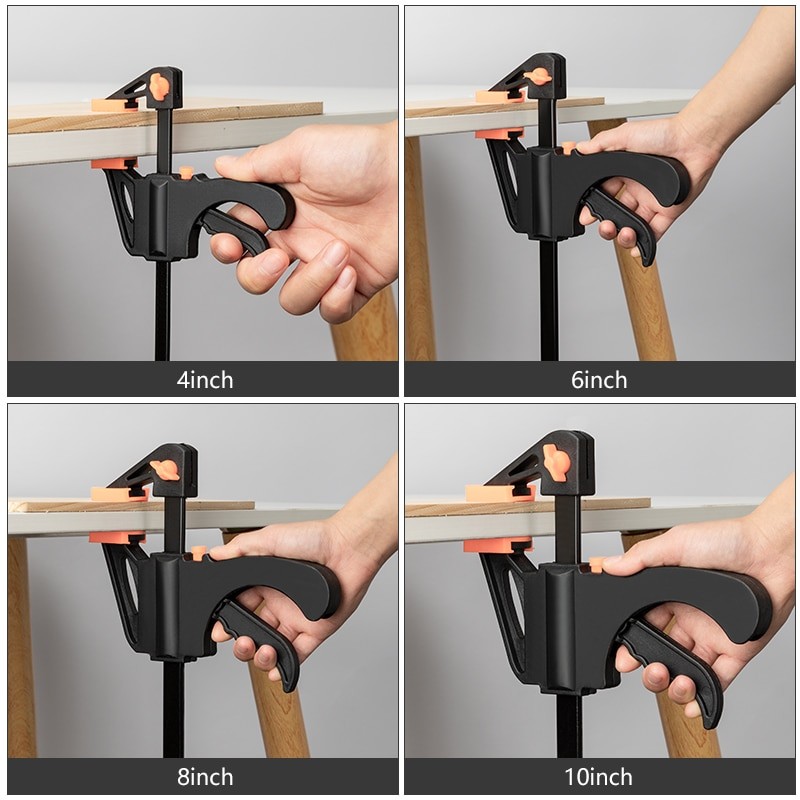 4inch

6inch

8inch

10inch