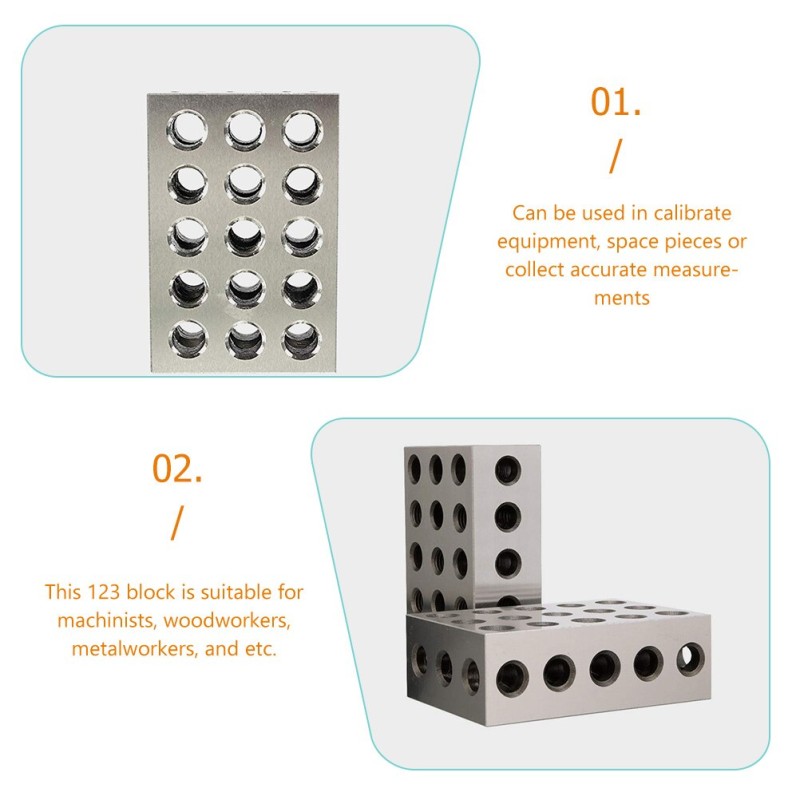 01.
/
Can be used in calibrate equipment, space pieces or collect accurate measurements

02.
/
This 123 block is suitable for machinists, woodworkers, metalworkers, and etc.