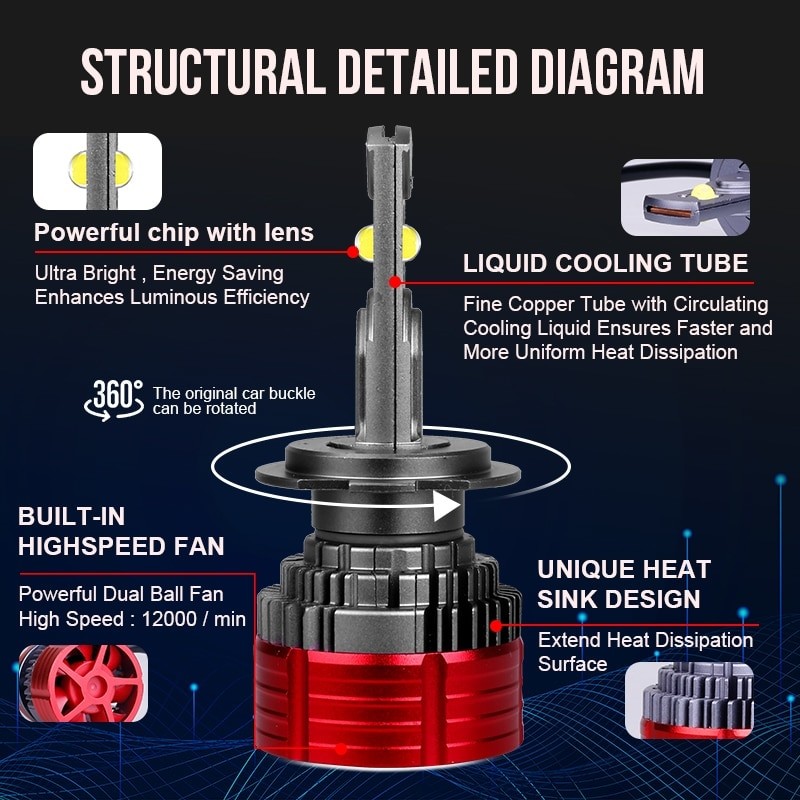 STRUCTURAL DETAILED DIAGRAM

Powerful chip with lens

Ultra Bright , Energy Saving
Enhances Luminous Efficiency

LIQUID COOLING TUBE

Fine Copper Tube with Circulating Cooling Liquid Ensures Faster and More Uniform Heat Dissipation

360° The original car buckle can be rotated

BUILT-IN HIGHSPEED FAN

Powerful Dual Ball Fan
High Speed : 12000 / min

UNIQUE HEAT SINK DESIGN

Extend Heat Dissipation Surface