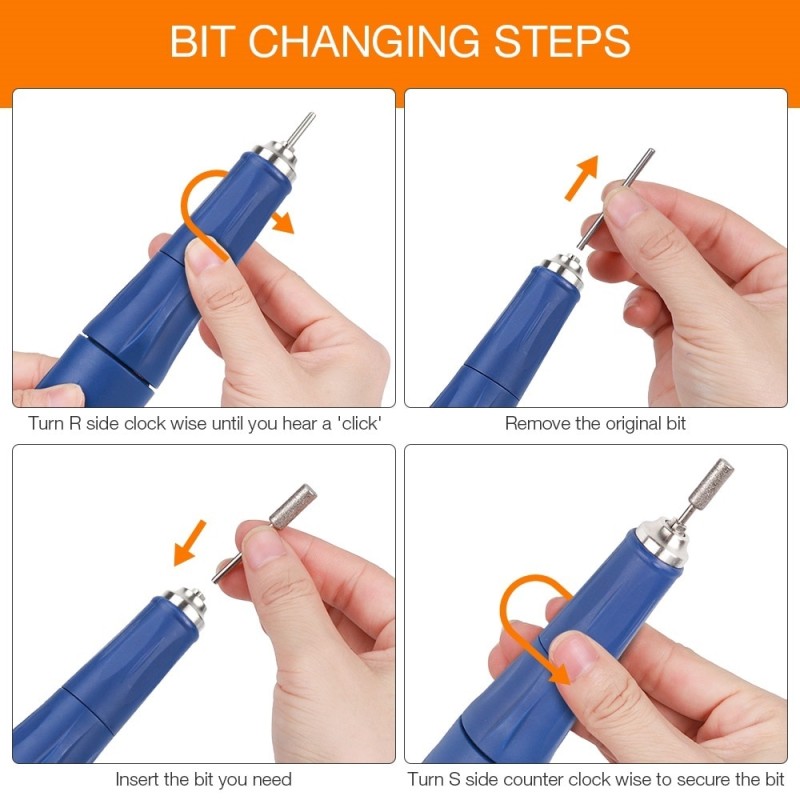 BIT CHANGING STEPS

Turn R side clock wise until you hear a 'click'

Remove the original bit

Insert the bit you need

Turn S side counter clock wise to secure the bit