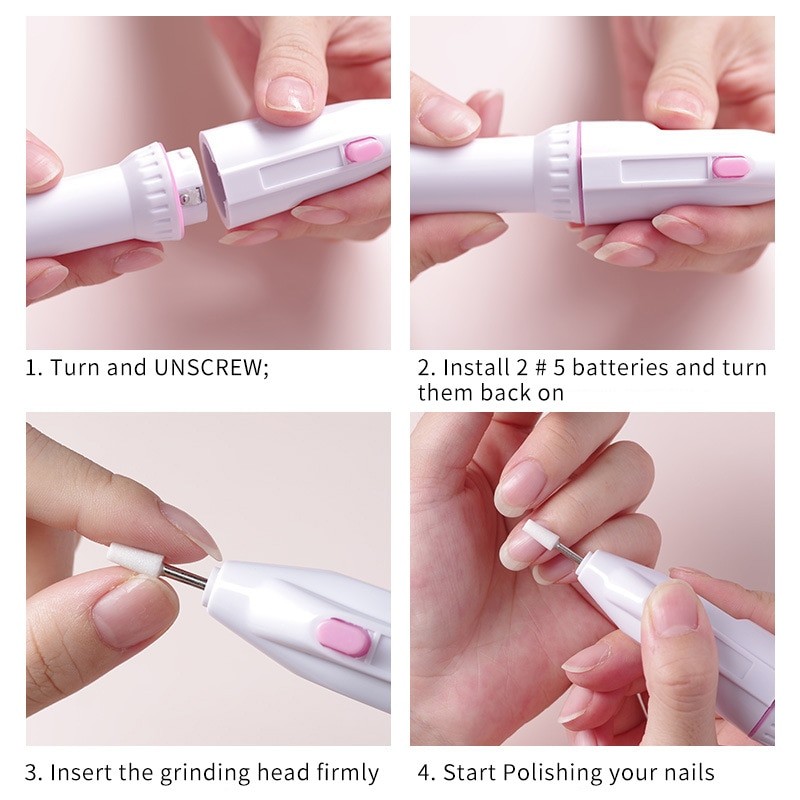 1. Turn and UNSCREW;

2. Install 2 # 5 batteries and turn them back on

3. Insert the grinding head firmly

4. Start Polishing your nails