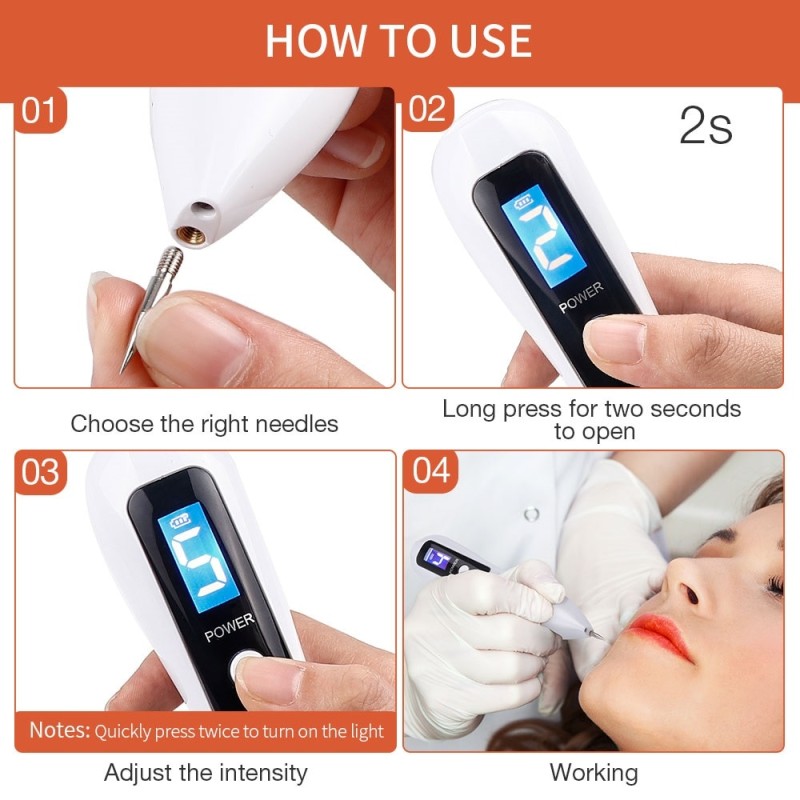 HOW TO USE

01

Choose the right needles

02

2s

2

POWER

Long press for two seconds to open

03

5

POWER

Notes: Quickly press twice to turn on the light

Adjust the intensity

04

Working