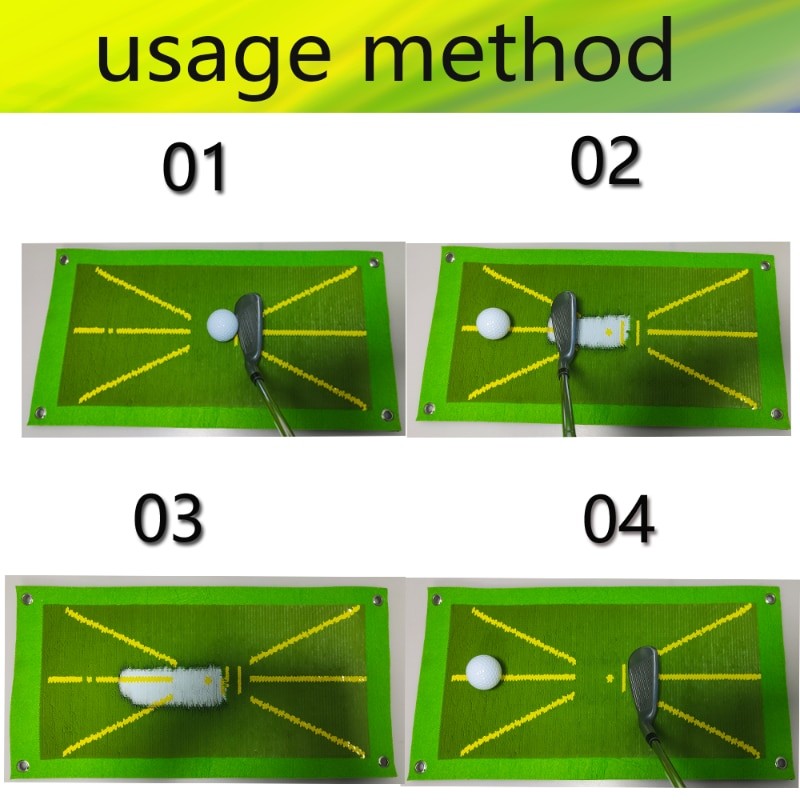 usage method

01

02

03

04