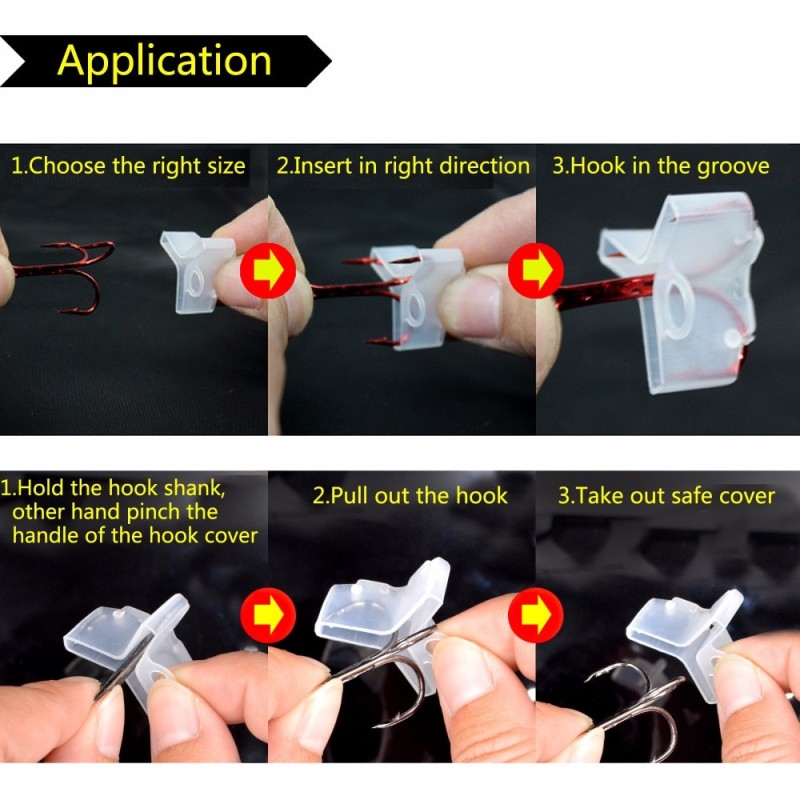 Application

1.Choose the right size

2.Insert in right direction

3.Hook in the groove

1.Hold the hook shank, other hand pinch the handle of the hook cover

2.Pull out the hook

3.Take out safe cover