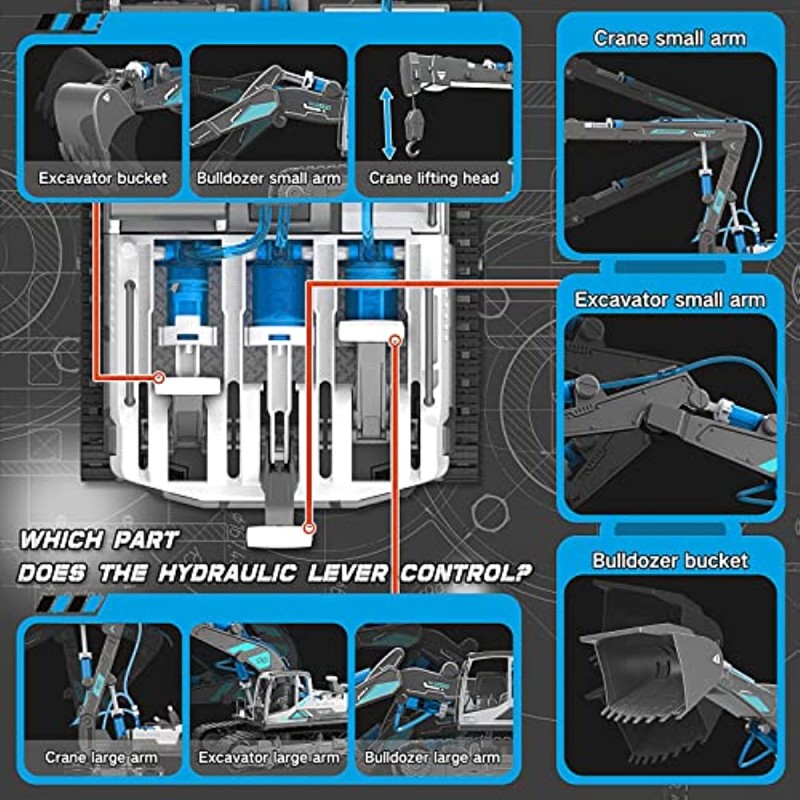 Excavator bucket

Bulldozer small arm

Crane lifting head

Crane small arm

Excavator small arm

WHICH PART DOES THE HYDRAULIC LEVER CONTROL?

Bulldozer bucket

Crane large arm

Excavator large arm

Bulldozer large arm