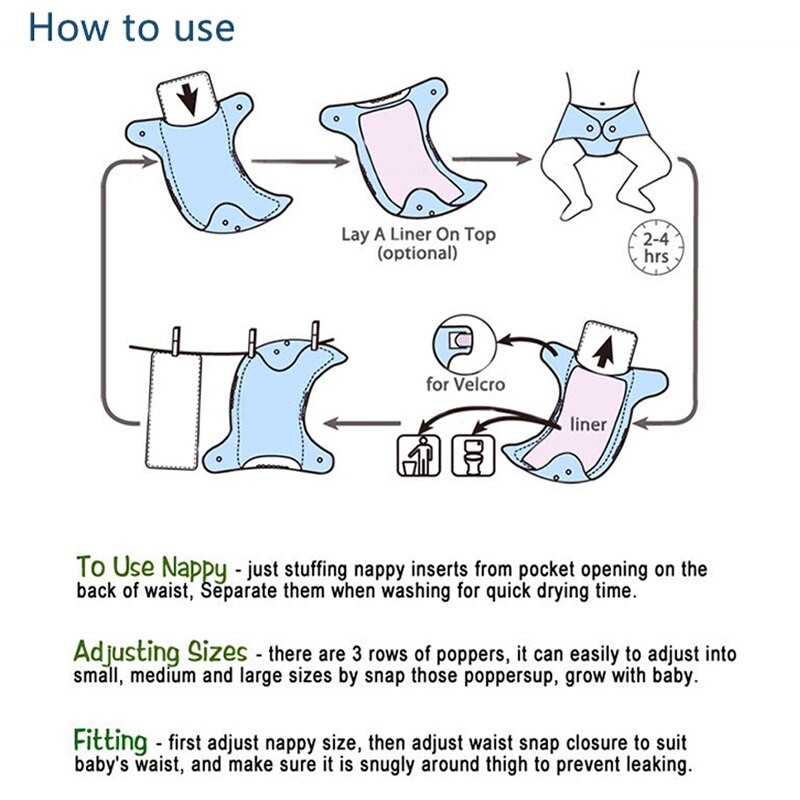 How to use

Lay A Liner On Top (optional)

2-4 hrs

for Velcro

liner

To Use Nappy - just stuffing nappy inserts from pocket opening on the back of waist, Separate them when washing for quick drying time.

Adjusting Sizes - there are 3 rows of poppers, it can easily to adjust into small, medium and large sizes by snap those poppersup, grow with baby.

Fitting - first adjust nappy size, then adjust waist snap closure to suit baby's waist, and make sure it is snugly around thigh to prevent leaking.