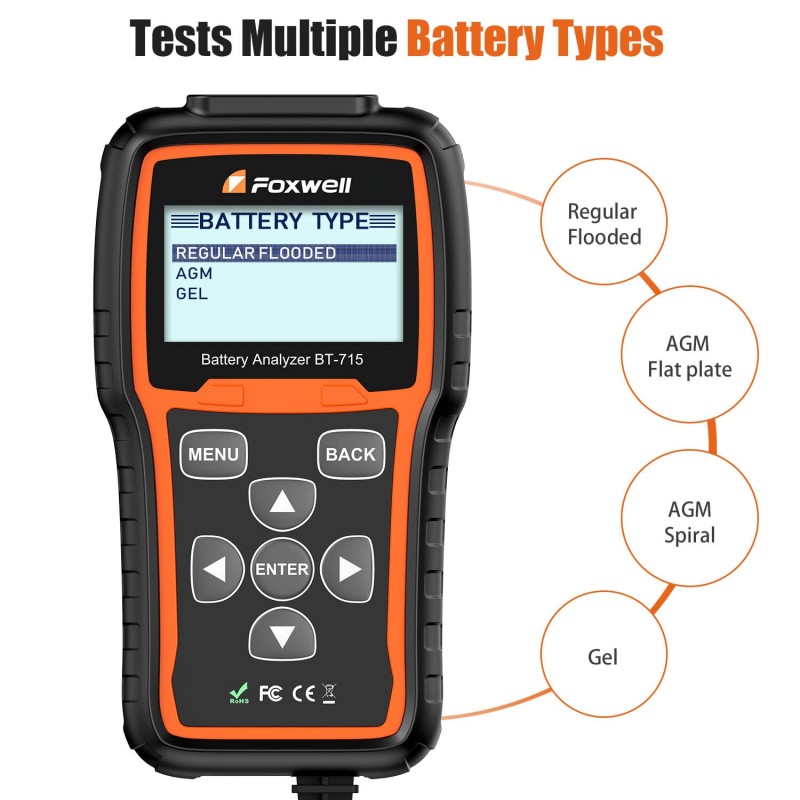 Tests Multiple Battery Types

FOXWELL

BATTERY TYPE

REGULAR FLOODED

AGM

GEL

Battery Analyzer BT-715

MENU

BACK

ENTER

RoHS FC CE

Regular Flooded

AGM Flat plate

AGM Spiral

Gel