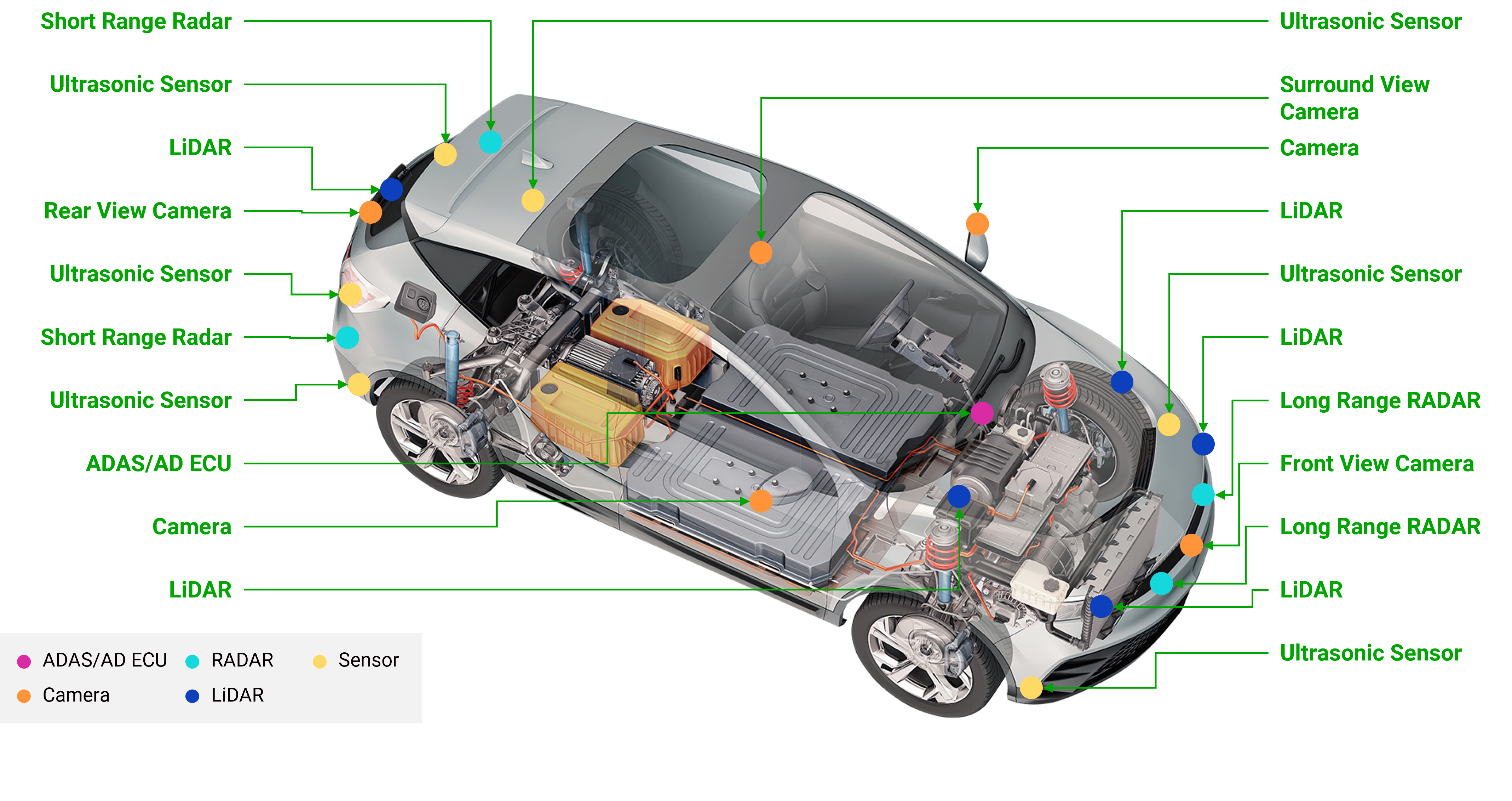 Short Range Radar

Ultrasonic Sensor

LiDAR

Rear View Camera

Ultrasonic Sensor

Short Range Radar

Ultrasonic Sensor

ADAS/AD ECU

Camera

LiDAR

Ultrasonic Sensor

Surround View Camera

Camera

LiDAR

Ultrasonic Sensor

LiDAR

Long Range RADAR

Front View Camera

Long Range RADAR

LiDAR

Ultrasonic Sensor

ADAS/AD ECU
RADAR
Sensor
Camera
LiDAR